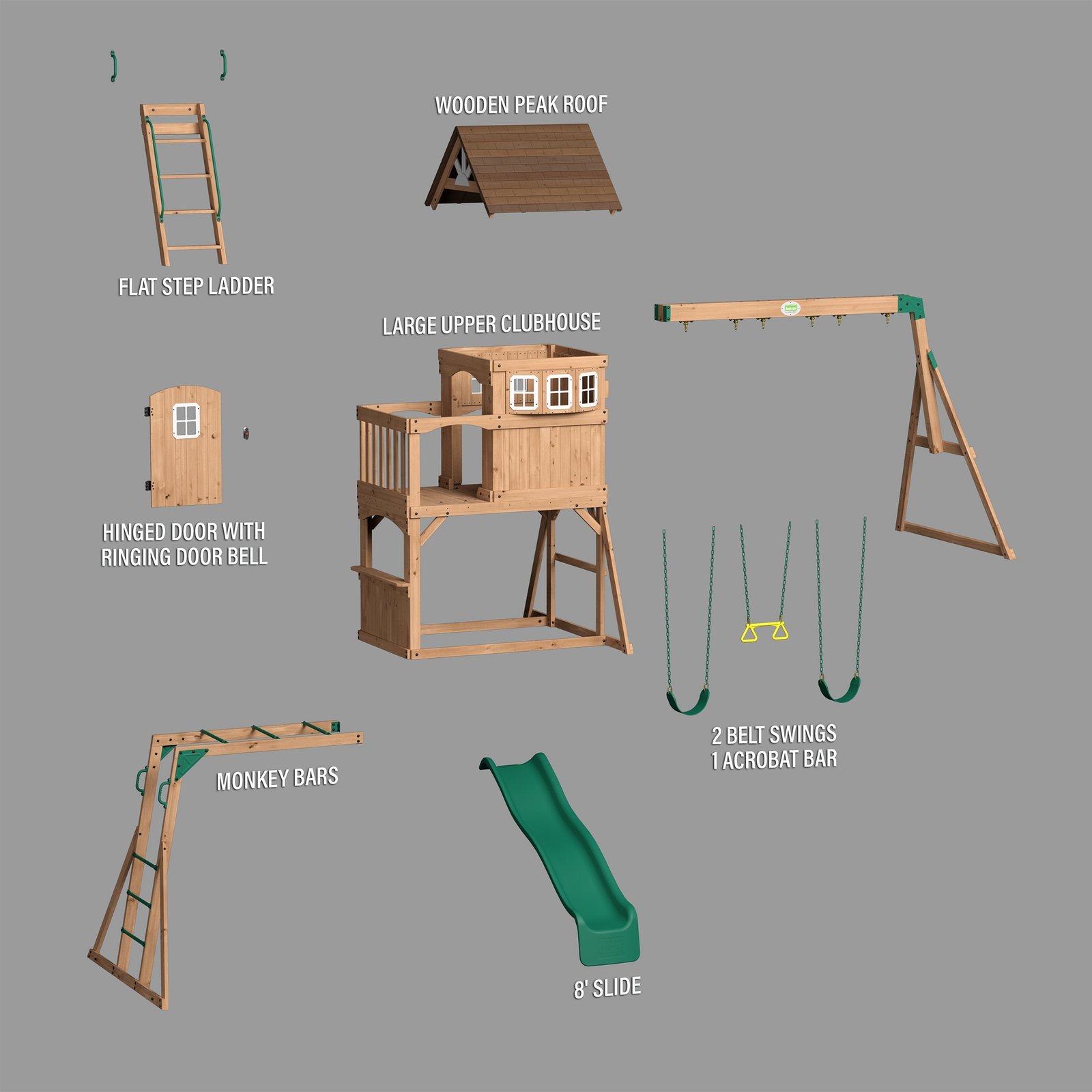 WOODEN PEAK ROOF

FLAT STEP LADDER

LARGE UPPER CLUBHOUSE

HINGED DOOR WITH RINGING DOOR BELL

2 BELT SWINGS
1 ACROBAT BAR

MONKEY BARS

8' SLIDE